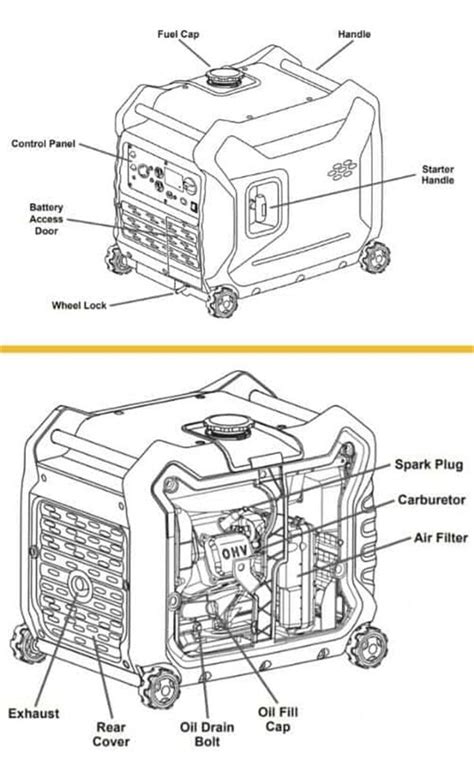 Fuel Cap
Handle
Control Panel
Starter Handle
Battery Access Door
Wheel Lock

Spark Plug
Carburetor
Air Filter
OHV
Exhaust
Rear Cover
Oil Drain Bolt
Oil Fill Cap