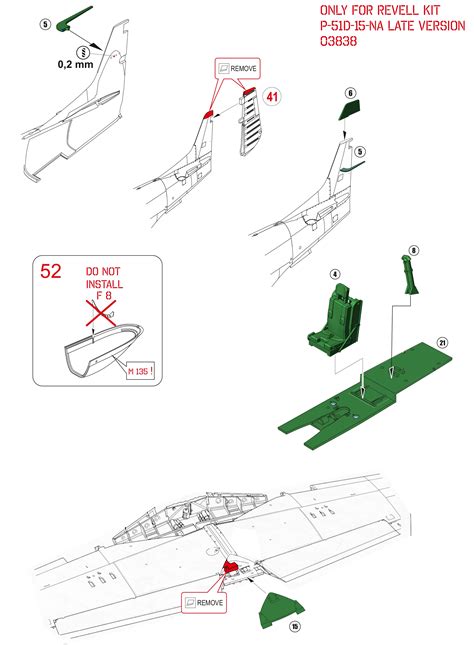 ONLY FOR REVELL KIT
P-51D-15-NA LATE VERSION
03838

5

0,2 mm

REMOVE

41

6

5

52

DO NOT INSTALL F 8

M 135 !

4

8

21

REMOVE

15