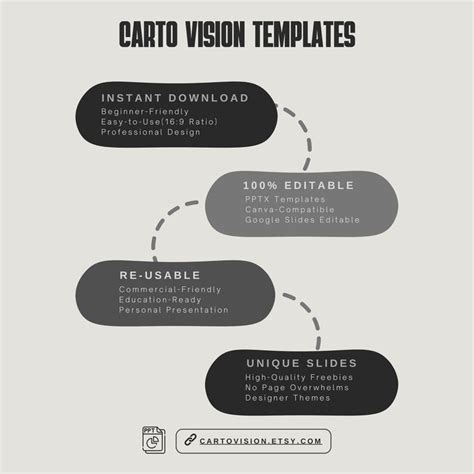 CARTO VISION TEMPLATES

INSTANT DOWNLOAD
Beginner-Friendly
Easy-to-Use(16:9 Ratio)
Professional Design

100% EDITABLE
PPTX Templates
Canva-Compatible
Google Slides Editable

RE-USABLE
Commercial-Friendly
Education-Ready
Personal Presentation

UNIQUE SLIDES
High-Quality Freebies
No Page Overwhelms
Designer Themes

PPT

CARTOVISION.ETSY.COM