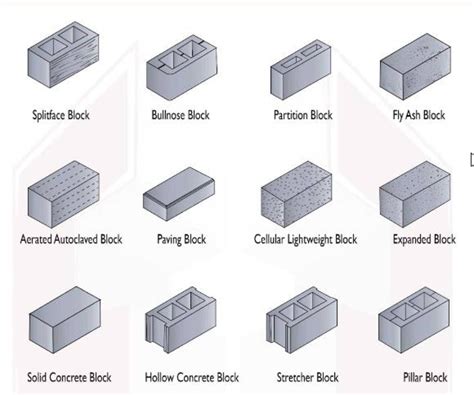 Splitface Block
Bullnose Block
Partition Block
Fly Ash Block

Aerated Autoclaved Block
Paving Block
Cellular Lightweight Block
Expanded Block

Solid Concrete Block
Hollow Concrete Block
Stretcher Block
Pillar Block