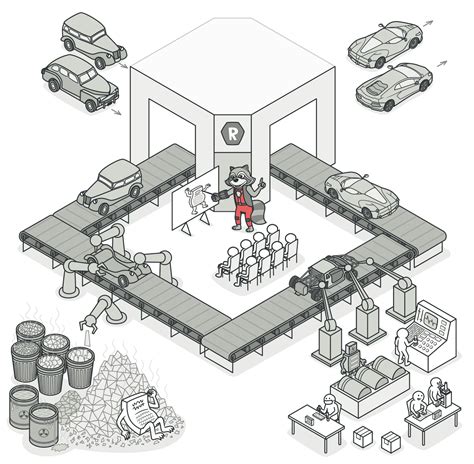 R