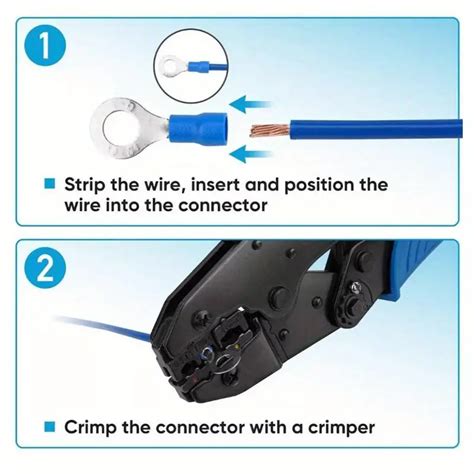 1

Strip the wire, insert and position the wire into the connector

2

Crimp the connector with a crimper