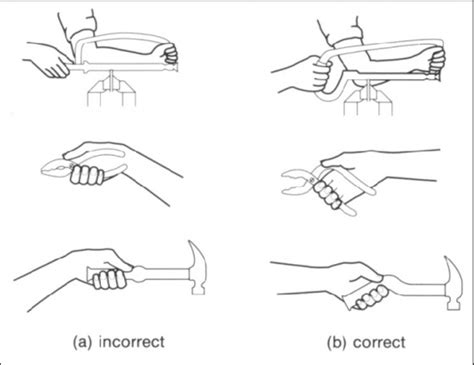 (a) incorrect

(b) correct