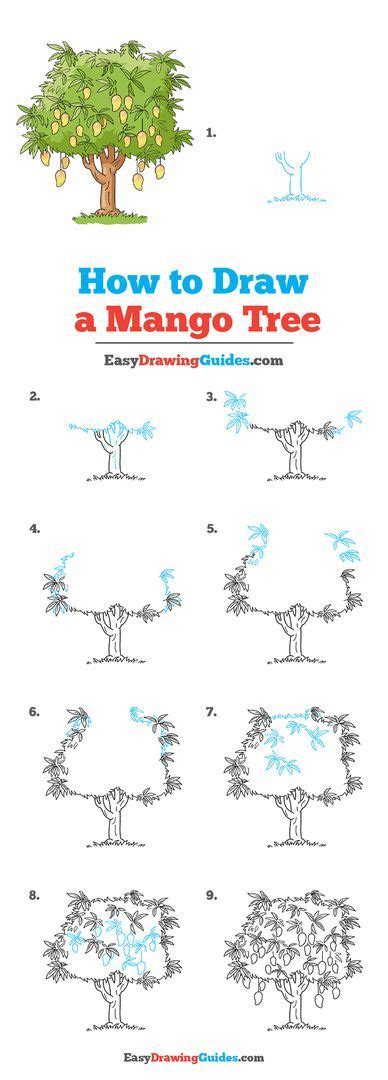 1.

How to Draw a Mango Tree

EasyDrawingGuides.com

2.

3.

4.

5.

6.

7.

8.

9.

EasyDrawingGuides.com