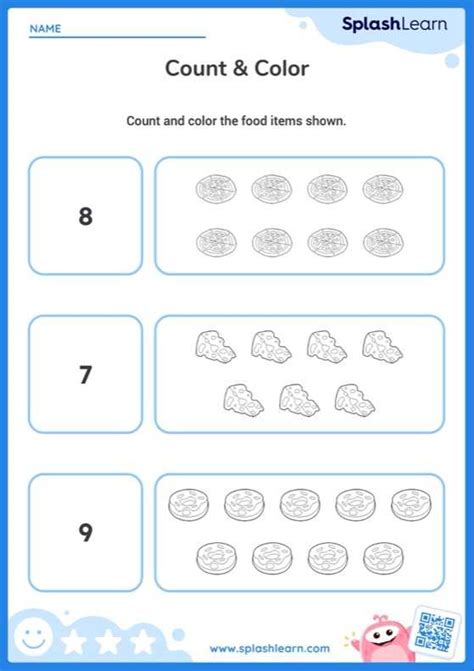 NAME

SplashLearn

Count & Color

Count and color the food items shown.

8

7

9

www.splashlearn.com