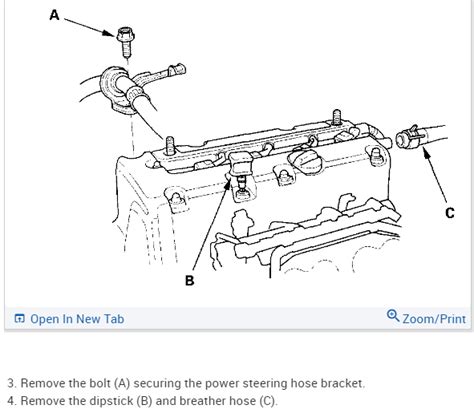 A

C

B

Open In New Tab

Zoom/Print

3. Remove the bolt (A) securing the power steering hose bracket.
4. Remove the dipstick (B) and breather hose (C).