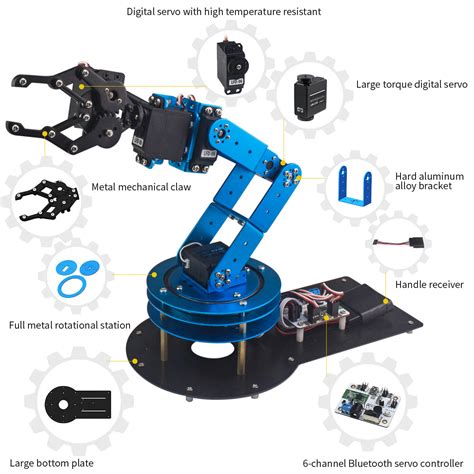 Digital servo with high temperature resistant

Large torque digital servo

Metal mechanical claw

Hard aluminum alloy bracket

Handle receiver

Full metal rotational station

Large bottom plate

6-channel Bluetooth servo controller