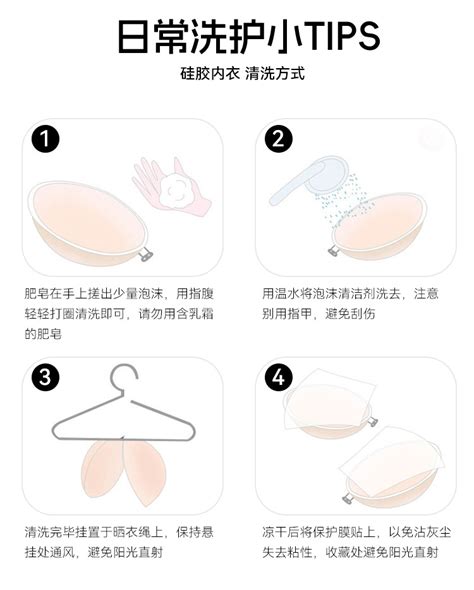 日常洗护小TIPS

硅胶内衣 清洗方式

1

肥皂在手上搓出少量泡沫，用指腹轻轻打圈清洗即可，请勿用含乳霜的肥皂

2

用温水将泡沫清洁剂洗去，注意别用指甲，避免刮伤

3

清洗完毕挂置于晒衣绳上，保持悬挂处通风，避免阳光直射

4

凉干后将保护膜贴上，以免沾灰尘失去粘性，收藏处避免阳光直射