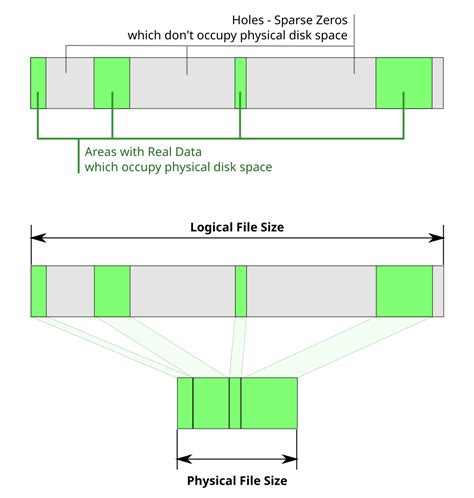 Holes - Sparse Zeros
which don't occupy physical disk space

Areas with Real Data
which occupy physical disk space

Logical File Size

Physical File Size