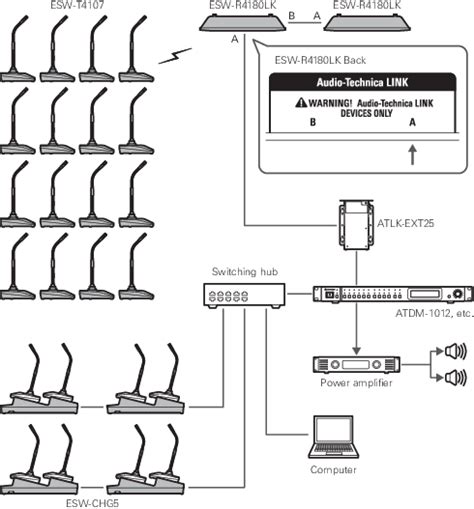 ESW-T4107

ESW-R4180LK

B A

ESW-R4180LK

A

ESW-R4180LK Back

Audio-Technica LINK

WARNING! Audio-Technica LINK DEVICES ONLY

B

A

ATLK-EXT25

Switching hub

ATDM-1012, etc.

Power amplifier

Computer

ESW-CHG5