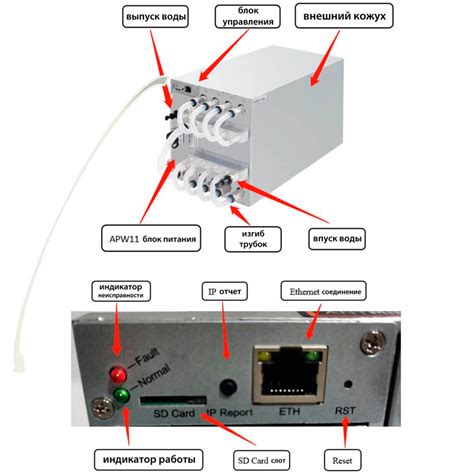 выпуск воды

блок управления

внешний кожух

APW11 блок питания

изгиб трубок

впуск воды

индикатор неисправности

IP отчет

Ethernet соединение

Fault

Normal

SD Card

IP Report

ETH

RST

индикатор работы

SD Card слот

Reset