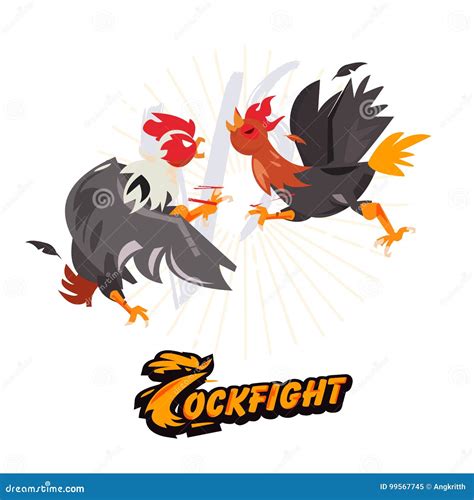 COCKFIGHT

dreamstime.com

ID 99567745 © Angkritth