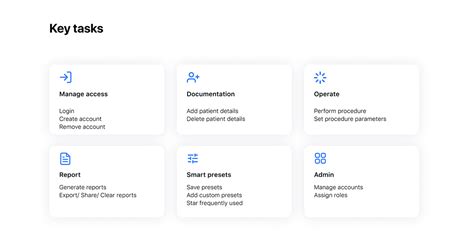 Key tasks

Manage access

Login
Create account
Remove account

Documentation

Add patient details
Delete patient details

Operate

Perform procedure
Set procedure parameters

Report

Generate reports
Export/ Share/ Clear reports

Smart presets

Save presets
Add custom presets
Star frequently used

Admin

Manage accounts
Assign roles