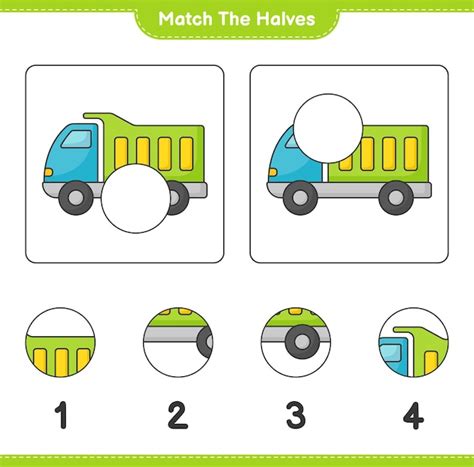 Match The Halves

1

2

3

4