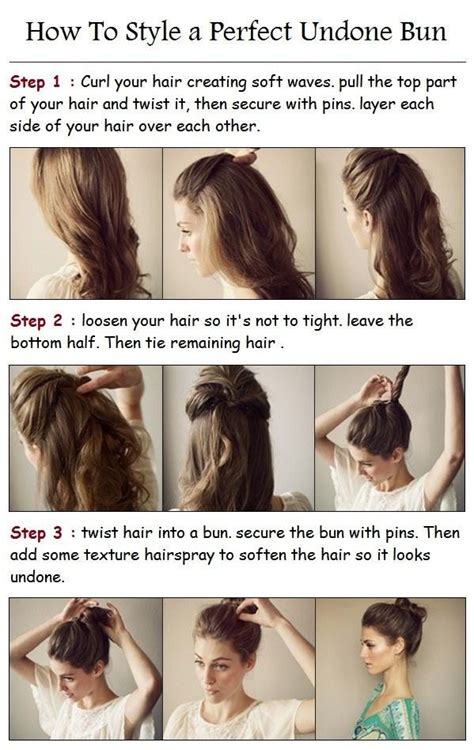 How To Style a Perfect Undone Bun

Step 1 : Curl your hair creating soft waves. pull the top part of your hair and twist it, then secure with pins. layer each side of your hair over each other.

Step 2 : loosen your hair so it's not to tight. leave the bottom half. Then tie remaining hair .

Step 3 : twist hair into a bun. secure the bun with pins. Then add some texture hairspray to soften the hair so it looks undone.