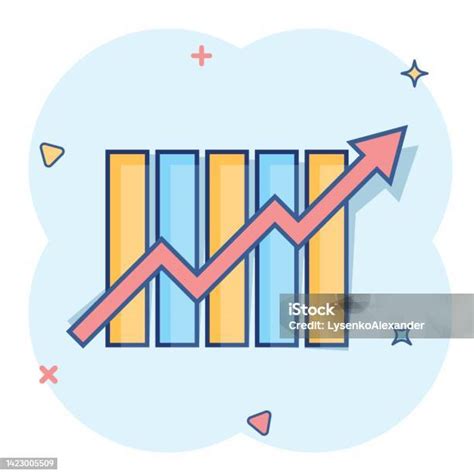 iStock
Credit: LysenkoAlexander

1423005509