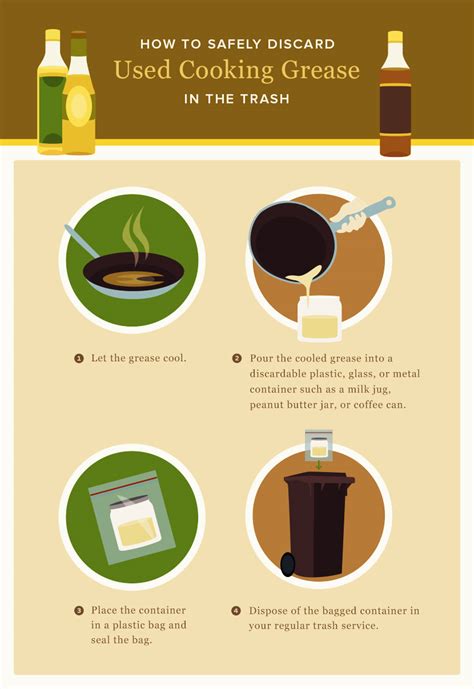 HOW TO SAFELY DISCARD
Used Cooking Grease
IN THE TRASH

1 Let the grease cool.

2 Pour the cooled grease into a discardable plastic, glass, or metal container such as a milk jug, peanut butter jar, or coffee can.

3 Place the container in a plastic bag and seal the bag.

4 Dispose of the bagged container in your regular trash service.