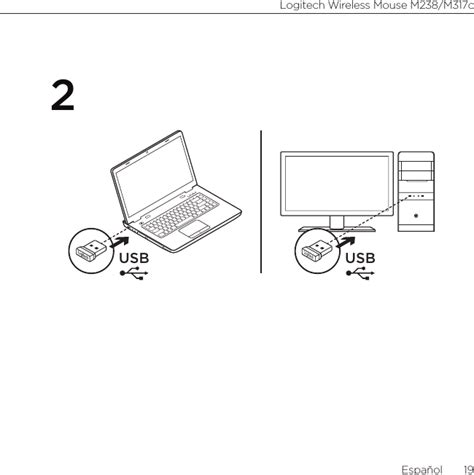 Logitech Wireless Mouse M238/M317c

2

USB

USB

Español 19