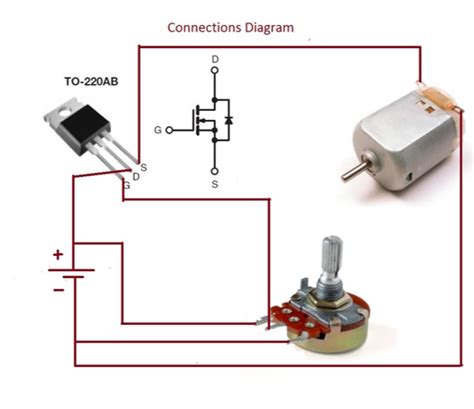 Connections Diagram

TO-220AB

D

G

S

S
D
G

+
−