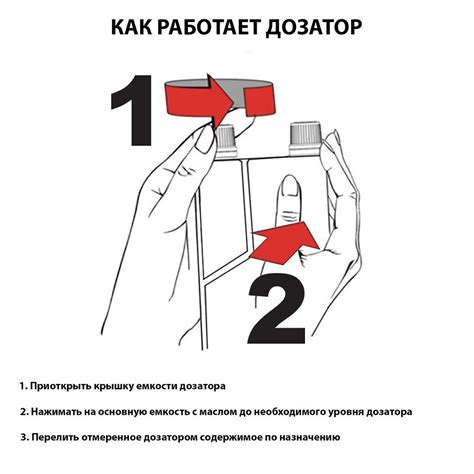 КАК РАБОТАЕТ ДОЗАТОР

1

2

1. Приоткрыть крышку емкости дозатора

2. Нажимать на основную емкость с маслом до необходимого уровня дозатора

3. Перелить отмеренное дозатором содержимое по назначению