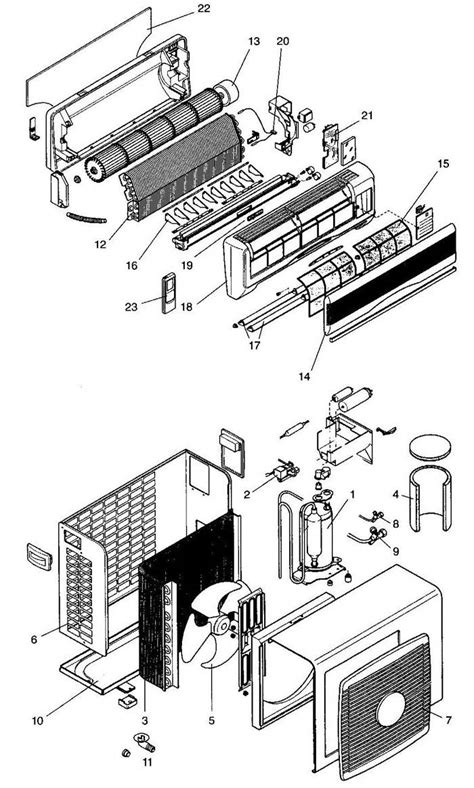 22
13
20
21
15
12
16
19
23
18
17
14
2
1
4
8
9
6
10
3
5
7
11