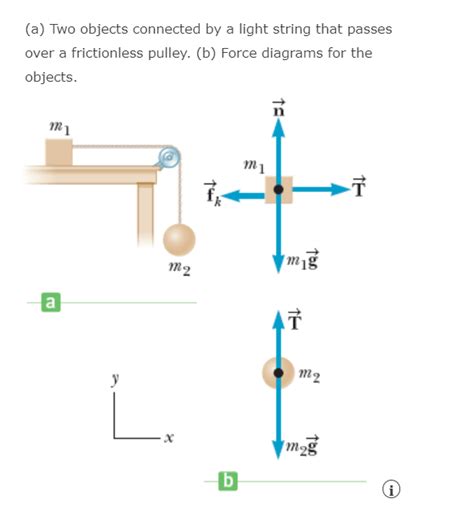 (a) Two objects connected by a light string that passes over a frictionless pulley. (b) Force diagrams for the objects.

$m_1$

$m_2$

a

$y$

$x$

$\vec{n}$

$m_1$

$\vec{f}_k$

$\vec{T}$

$m_1\vec{g}$

$\vec{T}$

$m_2$

$m_2\vec{g}$

b

i