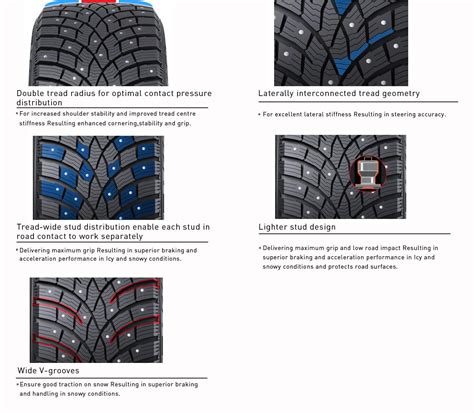 Double tread radius for optimal contact pressure distribution

• For increased shoulder stability and improved tread centre stiffness Resulting enhanced cornering,stability and grip.

Tread-wide stud distribution enable each stud in road contact to work separately

• Delivering maximum grip Resulting in superior braking and acceleration performance in Icy and snowy conditions.

Wide V-grooves

• Ensure good traction on snow Resulting in superior braking and handling in snowy conditions.

Laterally interconnected tread geometry

• For excellent lateral stiffness Resulting in steering accuracy.

Lighter stud design

• Delivering maximum grip and low road impact Resulting in superior braking and acceleration performance in Icy and snowy conditions and protects road surfaces.