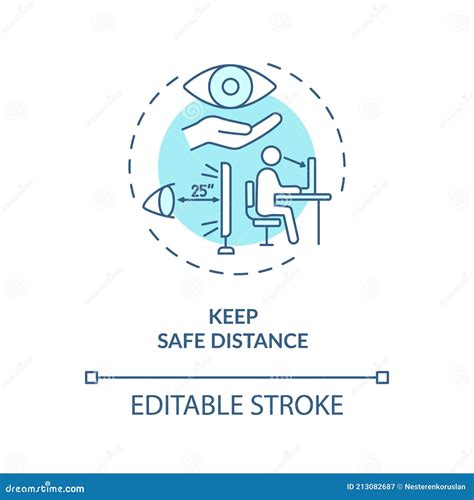 25"

KEEP
SAFE DISTANCE

EDITABLE STROKE

dreamstime.com

ID 213082687 © Nesterenkoruslan