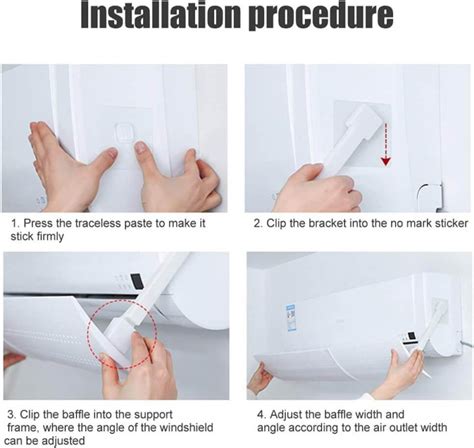 Installation procedure

1. Press the traceless paste to make it stick firmly

2. Clip the bracket into the no mark sticker

3. Clip the baffle into the support frame, where the angle of the windshield can be adjusted

4. Adjust the baffle width and angle according to the air outlet width