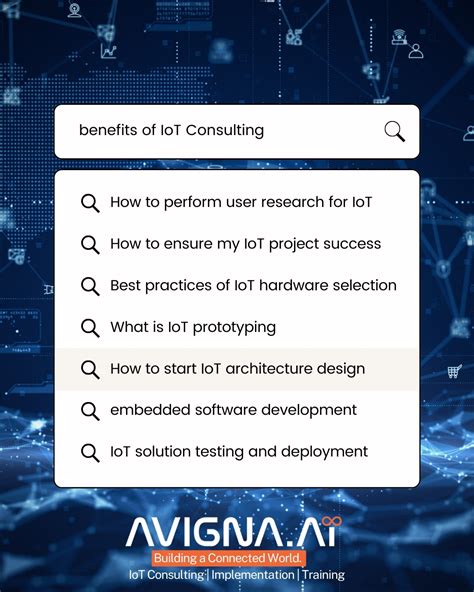 benefits of IoT Consulting

How to perform user research for IoT

How to ensure my IoT project success

Best practices of IoT hardware selection

What is IoT prototyping

How to start IoT architecture design

embedded software development

IoT solution testing and deployment

AVIGNA.AI

Building a Connected World.

IoT Consulting | Implementation | Training