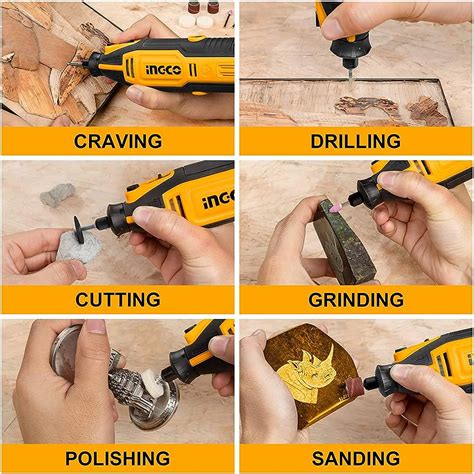 INGCO

CRAVING

DRILLING

INGCO

CUTTING

GRINDING

POLISHING

SANDING