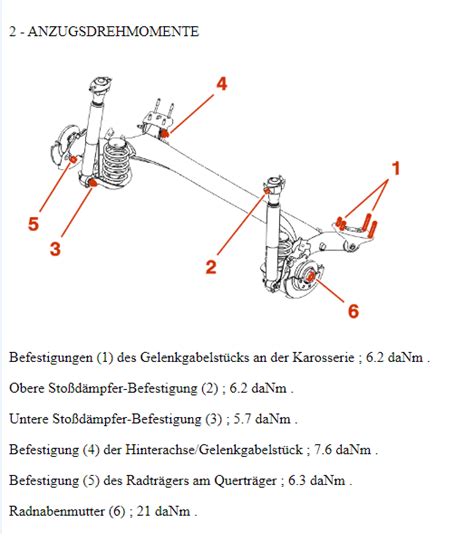 2 - ANZUGSDREHMOMENTE

4

1

5

3

2

6

Befestigungen (1) des Gelenkgabelstücks an der Karosserie ; 6.2 daNm .

Obere Stoßdämpfer-Befestigung (2) ; 6.2 daNm .

Untere Stoßdämpfer-Befestigung (3) ; 5.7 daNm .

Befestigung (4) der Hinterachse/Gelenkgabelstück ; 7.6 daNm .

Befestigung (5) des Radträgers am Querträger ; 6.3 daNm .

Radnabenmutter (6) ; 21 daNm .