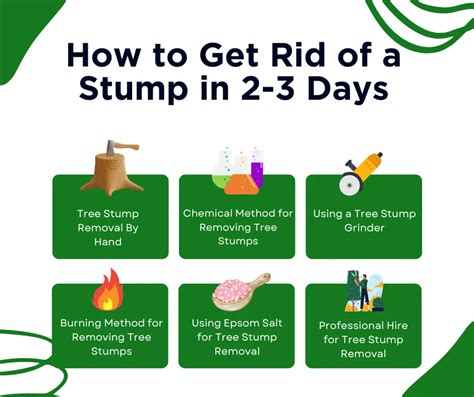 How to Get Rid of a Stump in 2-3 Days

Tree Stump Removal By Hand

Chemical Method for Removing Tree Stumps

Using a Tree Stump Grinder

Burning Method for Removing Tree Stumps

Using Epsom Salt for Tree Stump Removal

Professional Hire for Tree Stump Removal