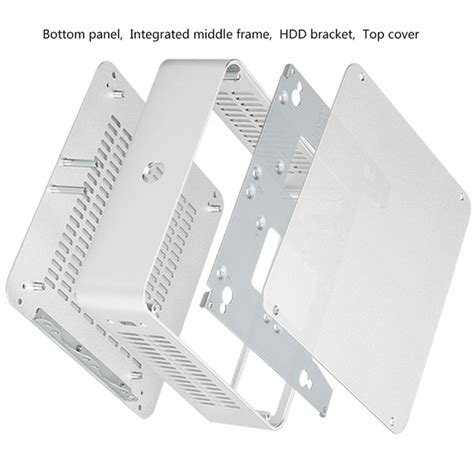 Bottom panel, Integrated middle frame, HDD bracket, Top cover