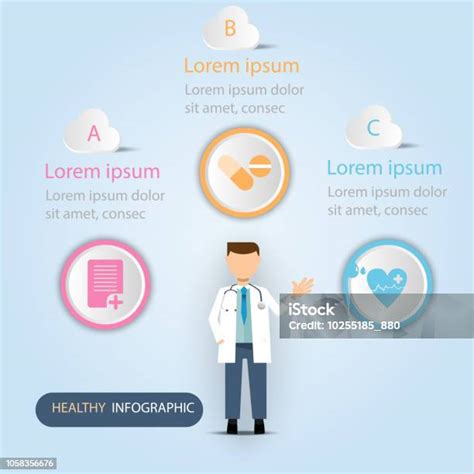 B

Lorem ipsum

Lorem ipsum dolor sit amet, consec

A

Lorem ipsum

Lorem ipsum dolor sit amet, consec

C

Lorem ipsum

Lorem ipsum dolor sit amet, consec

iStock
Credit: 10255185_880

HEALTHY INFOGRAPHIC

1058356676