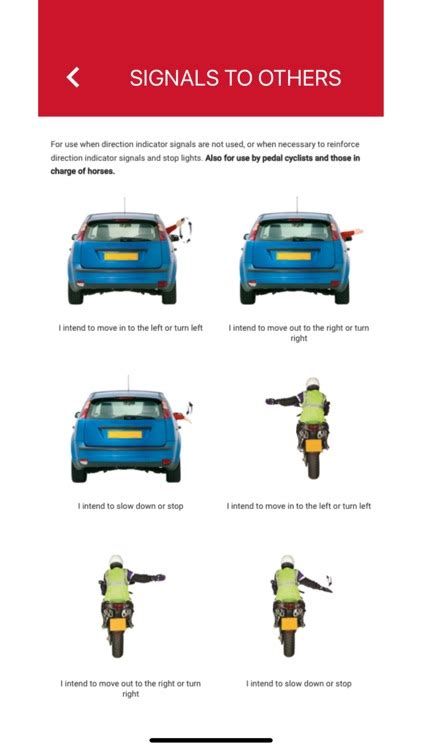 SIGNALS TO OTHERS

For use when direction indicator signals are not used, or when necessary to reinforce direction indicator signals and stop lights. **Also for use by pedal cyclists and those in charge of horses.**

I intend to move in to the left or turn left

I intend to move out to the right or turn right

I intend to slow down or stop

I intend to move in to the left or turn left

I intend to move out to the right or turn right

I intend to slow down or stop