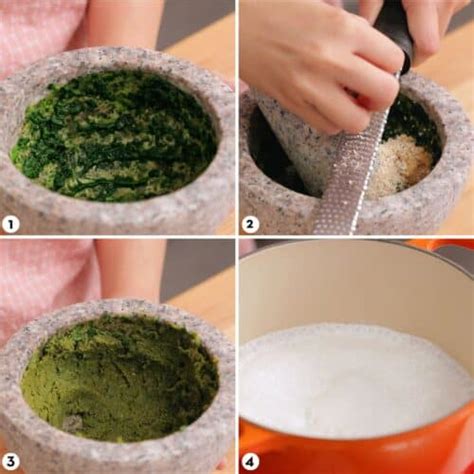 1
2
3
4