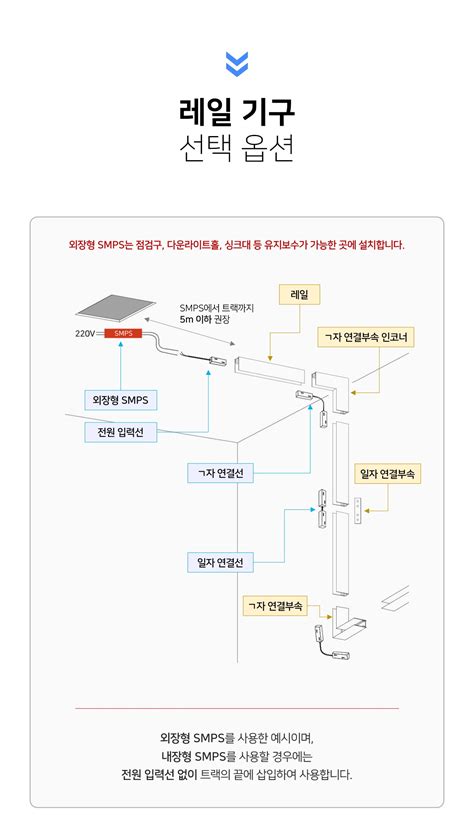 레일 기구
선택 옵션

외장형 SMPS는 점검구, 다운라이트홀, 싱크대 등 유지보수가 가능한 곳에 설치합니다.

SMPS에서 트랙까지
5m 이하 권장

220V SMPS

레일

ㄱ자 연결부속 인코너

외장형 SMPS

전원 입력선

ㄱ자 연결선

일자 연결부속

일자 연결선

ㄱ자 연결부속

외장형 SMPS를 사용한 예시이며,
내장형 SMPS를 사용할 경우에는
전원 입력선 없이 트랙의 끝에 삽입하여 사용합니다.