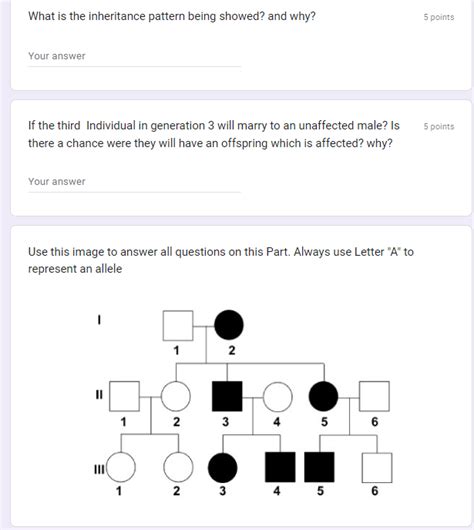 What is the inheritance pattern being showed? and why?

5 points

Your answer

If the third Individual in generation 3 will marry to an unaffected male? Is there a chance were they will have an offspring which is affected? why?

5 points

Your answer

Use this image to answer all questions on this Part. Always use Letter "A" to represent an allele

I
1 2
II
1 2 3 4 5 6
III
1 2 3 4 5 6