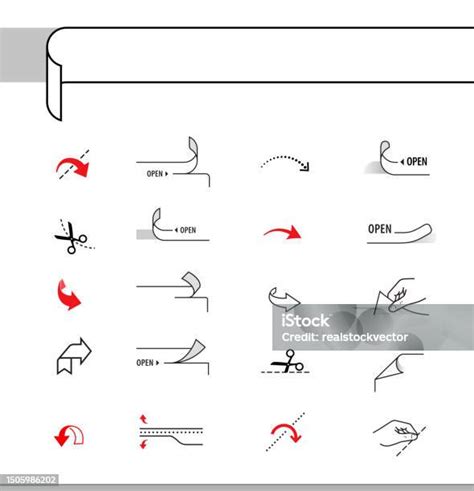 OPEN
OPEN
OPEN
OPEN
iStock
Credit: realstockvector
OPEN
1505986202