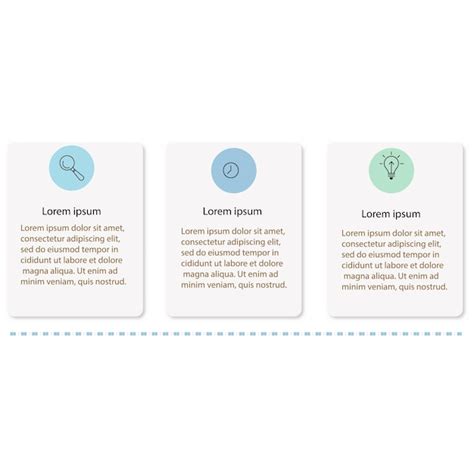 Lorem ipsum

Lorem ipsum dolor sit amet, consectetur adipiscing elit, sed do eiusmod tempor in cididunt ut labore et dolore magna aliqua. Ut enim ad minim veniam, quis nostrud.

Lorem ipsum

Lorem ipsum dolor sit amet, consectetur adipiscing elit, sed do eiusmod tempor in cididunt ut labore et dolore magna aliqua. Ut enim ad minim veniam, quis nostrud.

Lorem ipsum

Lorem ipsum dolor sit amet, consectetur adipiscing elit, sed do eiusmod tempor in cididunt ut labore et dolore magna aliqua. Ut enim ad minim veniam, quis nostrud.