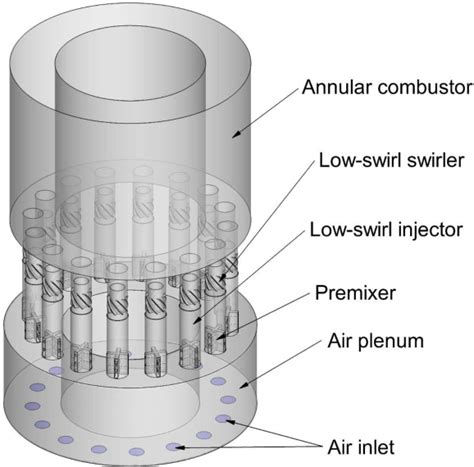 Annular combustor

Low-swirl swirler

Low-swirl injector

Premixer

Air plenum

Air inlet