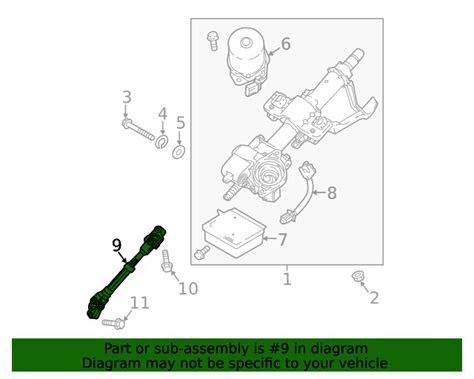 6

3

4

5

8

7

9

10

1

2

11

Part or sub-assembly is #9 in diagram
Diagram may not be specific to your vehicle