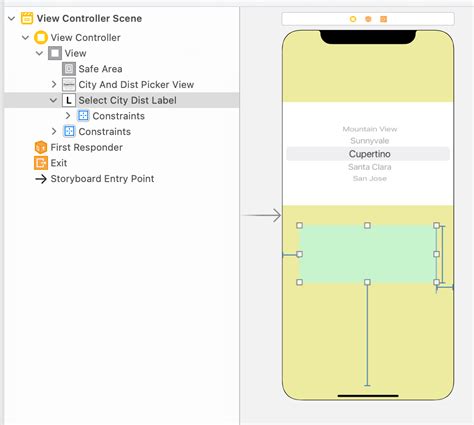 View Controller Scene
View Controller
View
Safe Area
City And Dist Picker View
L Select City Dist Label
Constraints
Constraints
First Responder
Exit
Storyboard Entry Point

Mountain View
Sunnyvale
Cupertino
Santa Clara
San Jose