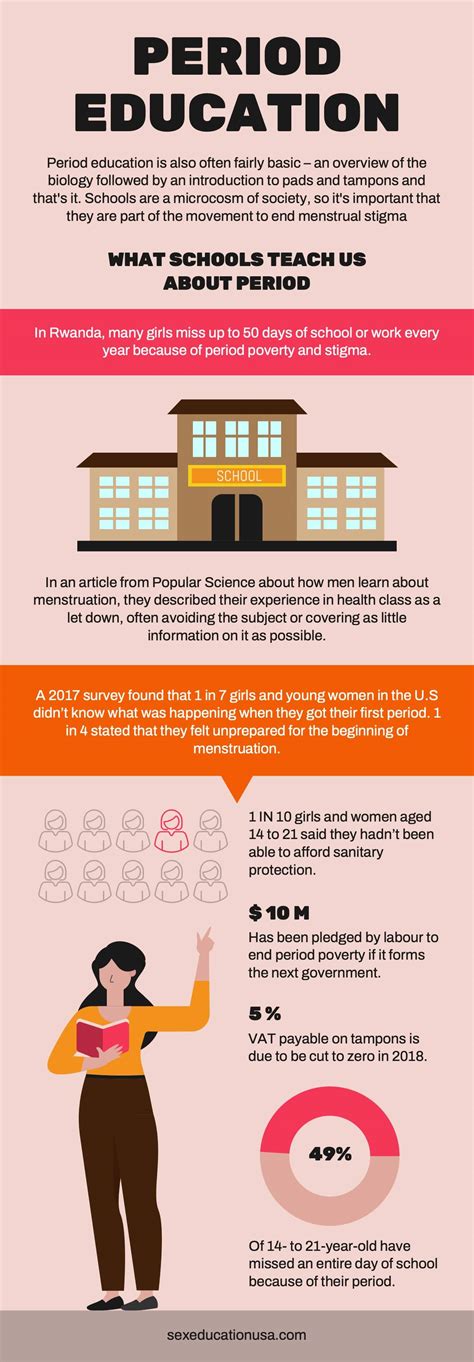 PERIOD EDUCATION

Period education is also often fairly basic – an overview of the biology followed by an introduction to pads and tampons and that's it. Schools are a microcosm of society, so it's important that they are part of the movement to end menstrual stigma

WHAT SCHOOLS TEACH US ABOUT PERIOD

In Rwanda, many girls miss up to 50 days of school or work every year because of period poverty and stigma.

SCHOOL

In an article from Popular Science about how men learn about menstruation, they described their experience in health class as a let down, often avoiding the subject or covering as little information on it as possible.

A 2017 survey found that 1 in 7 girls and young women in the U.S didn't know what was happening when they got their first period. 1 in 4 stated that they felt unprepared for the beginning of menstruation.

1 IN 10 girls and women aged 14 to 21 said they hadn't been able to afford sanitary protection.

$ 10 M

Has been pledged by labour to end period poverty if it forms the next government.

5 %

VAT payable on tampons is due to be cut to zero in 2018.

49%

Of 14- to 21-year-old have missed an entire day of school because of their period.

sexeducationusa.com