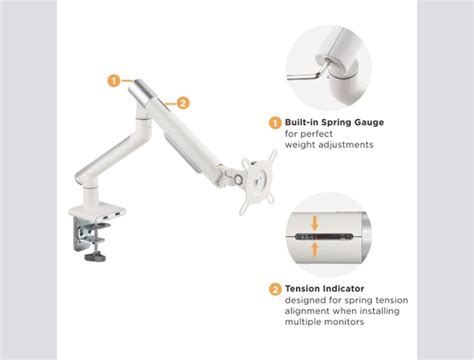 1

2

1 Built-in Spring Gauge
for perfect weight adjustments

2 Tension Indicator
designed for spring tension alignment when installing multiple monitors