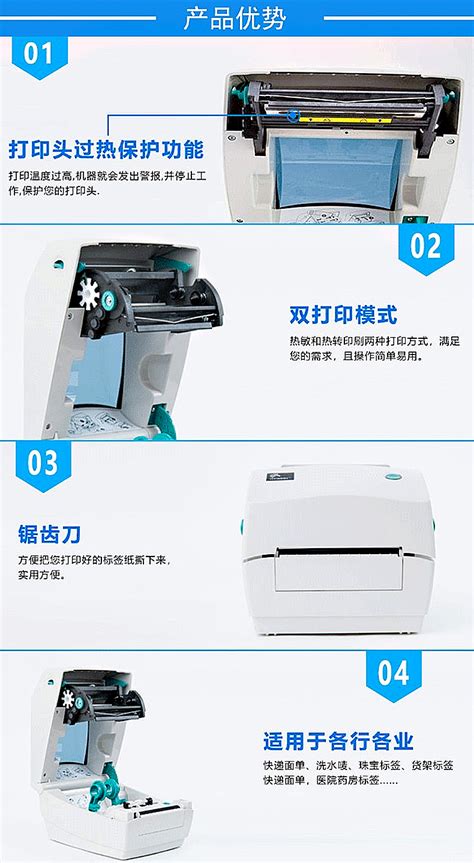 产品优势

01

打印头过热保护功能

打印温度过高,机器就会发出警报,并停止工作,保护您的打印头.

02

双打印模式

热敏和热转印刷两种打印方式，满足您的需求，且操作简单易用。

03

锯齿刀

方便把您打印好的标签纸撕下来，实用方便。

04

适用于各行各业

快递面单、洗水唛、珠宝标签、货架标签快递面单，医院药房标签......