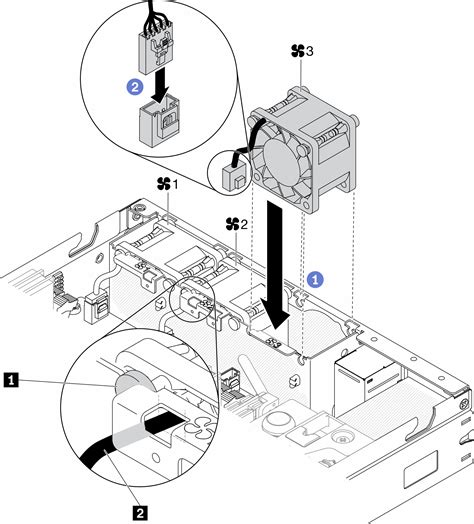 2

3

1

2

1

1

2