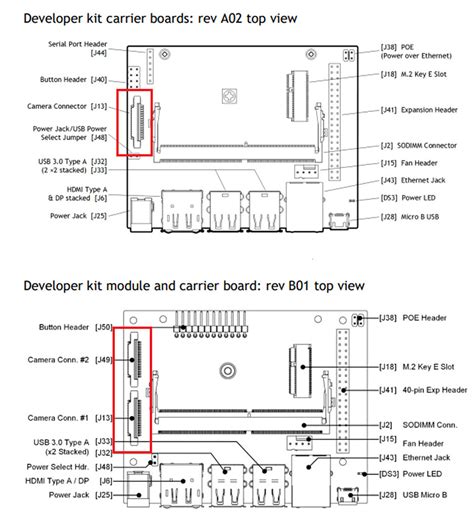 Developer kit carrier boards: rev A02 top view

Serial Port Header [J44]
Button Header [J40]
Camera Connector [J13]
Power Jack/USB Power Select Jumper [J48]
USB 3.0 Type A [J32] (2 ×2 stacked) [J33]
HDMI Type A & DP stacked [J6]
Power Jack [J25]
[J38] POE (Power over Ethernet)
[J18] M.2 Key E Slot
[J41] Expansion Header
[J2] SODIMM Connector
[J15] Fan Header
[J43] Ethernet Jack
[DS3] Power LED
[J28] Micro B USB

Developer kit module and carrier board: rev B01 top view

Button Header [J50]
Camera Conn. #2 [J49]
Camera Conn. #1 [J13]
USB 3.0 Type A [J33] (x2 Stacked) [J32]
Power Select Hdr. [J48]
HDMI Type A / DP [J6]
Power Jack [J25]
[J38] POE Header
[J18] M.2 Key E Slot
[J41] 40-pin Exp Header
[J2] SODIMM Conn.
[J15] Fan Header
[J43] Ethernet Jack
[DS3] Power LED
[J28] USB Micro B