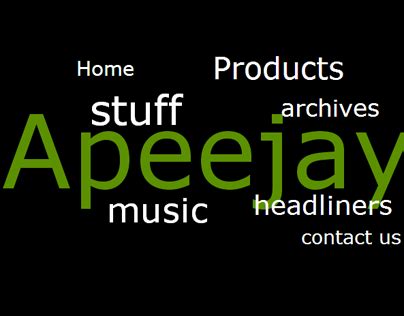 Home
Products
stuff
archives
Apeejay
music
headliners
contact us